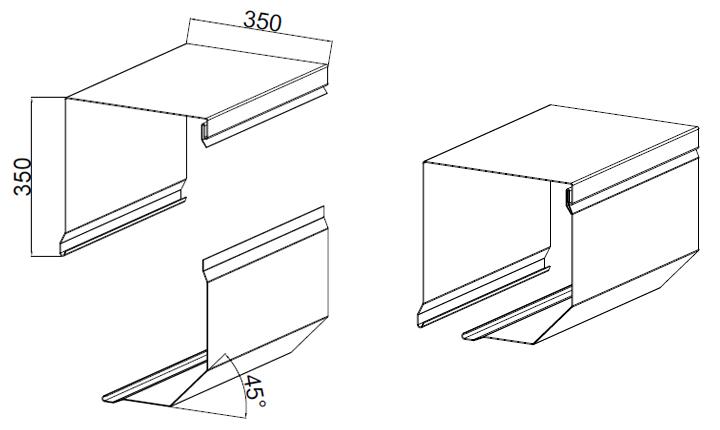 350

350

45°